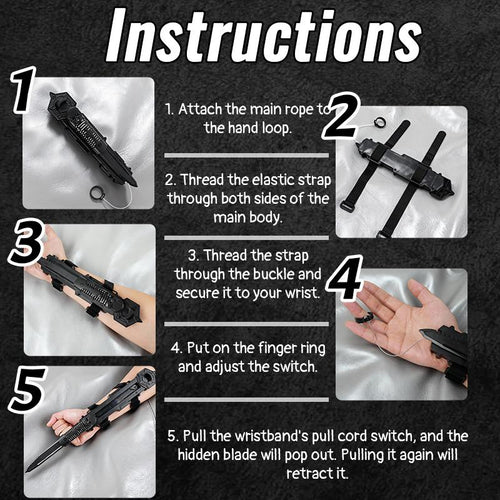 Instructions

1

1. Attach the main rope to the hand loop.

2

2. Thread the elastic strap through both sides of the main body.

3

3. Thread the strap through the buckle and secure it to your wrist.

4

4. Put on the finger ring and adjust the switch.

5

5. Pull the wristband's pull cord switch, and the hidden blade will pop out. Pulling it again will retract it.